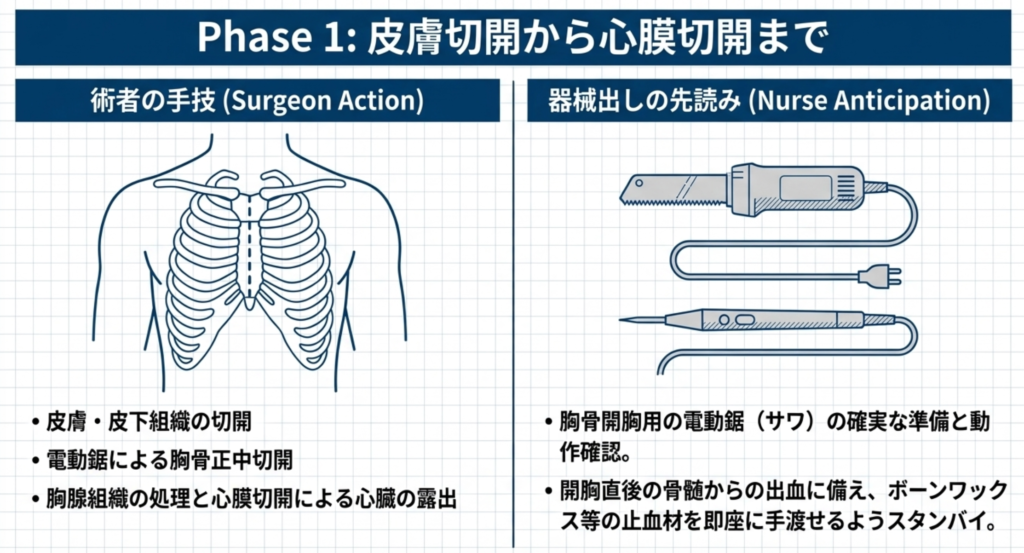 Phase 1: 皮膚切開から心膜切開まで

術者の手技 (Surgeon Action)

• 皮膚・皮下組織の切開
• 電動鋸による胸骨正中切開
• 胸腺組織の処理と心膜切開による心臓の露出

器械出しの先読み (Nurse Anticipation)

• 胸骨開胸用の電動鋸（サワ）の確実な準備と動作確認。
• 開胸直後の骨髄からの出血に備え、ボーンワックス等の止血材を即座に手渡せるようスタンバイ。