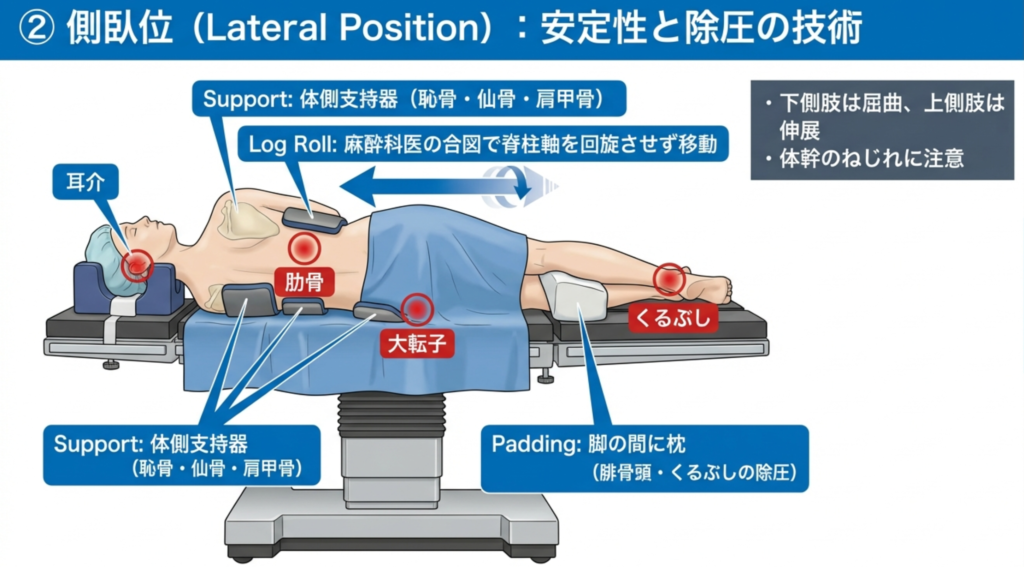 ② 側臥位（Lateral Position）：安定性と除圧の技術

Support: 体側支持器（恥骨・仙骨・肩甲骨）

Log Roll: 麻酔科医の合図で脊柱軸を回旋させず移動

・下側肢は屈曲、上側肢は伸展
・体幹のねじれに注意

耳介

肋骨

大転子

くるぶし

Support: 体側支持器
（恥骨・仙骨・肩甲骨）

Padding: 脚の間に枕
（腓骨頭・くるぶしの除圧）